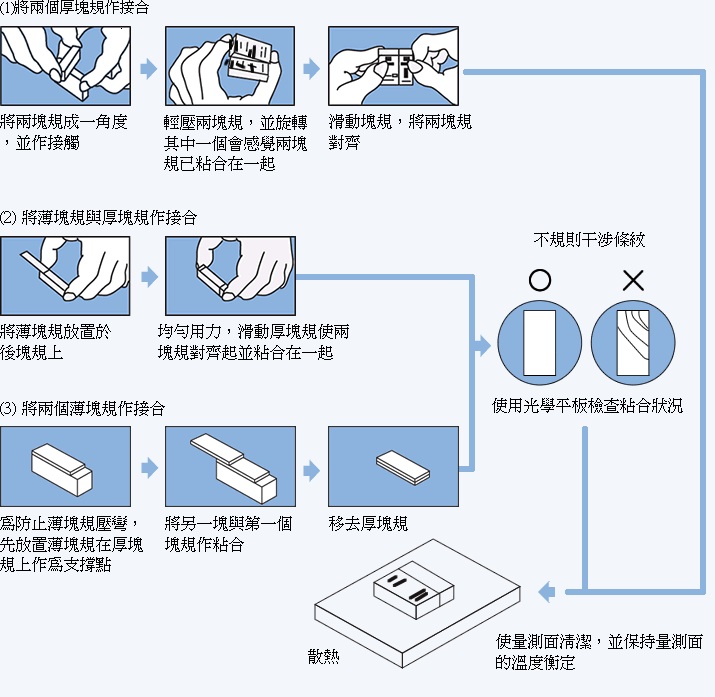 (1)將兩個厚塊規作接合

將兩塊規成一角度，並作接觸

輕壓兩塊規，並旋轉其中一個會感覺兩塊規已粘合在一起

滑動塊規，將兩塊規對齊

(2) 將薄塊規與厚塊規作接合

將薄塊規放置於後塊規上

均勻用力，滑動厚塊規使兩塊規對齊起並粘合在一起

(3) 將兩個薄塊規作接合

爲防止薄塊規壓彎，先放置薄塊規在厚塊規上作爲支撐點

將另一塊與第一個塊規作粘合

移去厚塊規

不規則干涉條紋

○

×

使用光學平板檢查粘合狀況

散熱

使量測面清潔，並保持量測面的溫度衡定